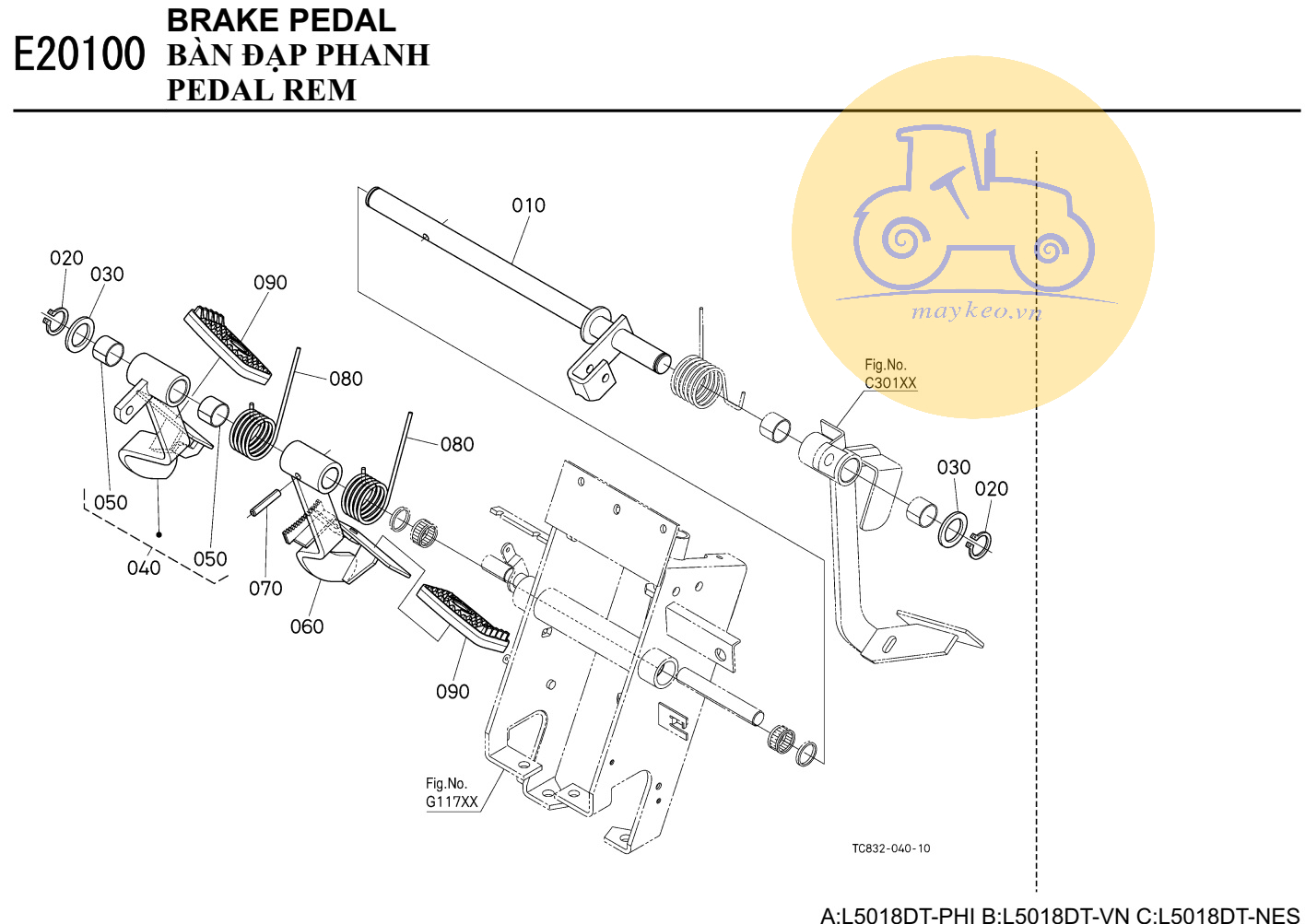 E20100 BRAKE PEDAL
BÀN ĐẠP PHANH
PEDAL REM

maykeo.vn

010
020
030
090
080
080
050
040
050
070
060
090
Fig.No.
C301XX
030
020
Fig.No.
G117XX
TC832-040-10

A:L5018DT-PHI B:L5018DT-VN C:L5018DT-NES